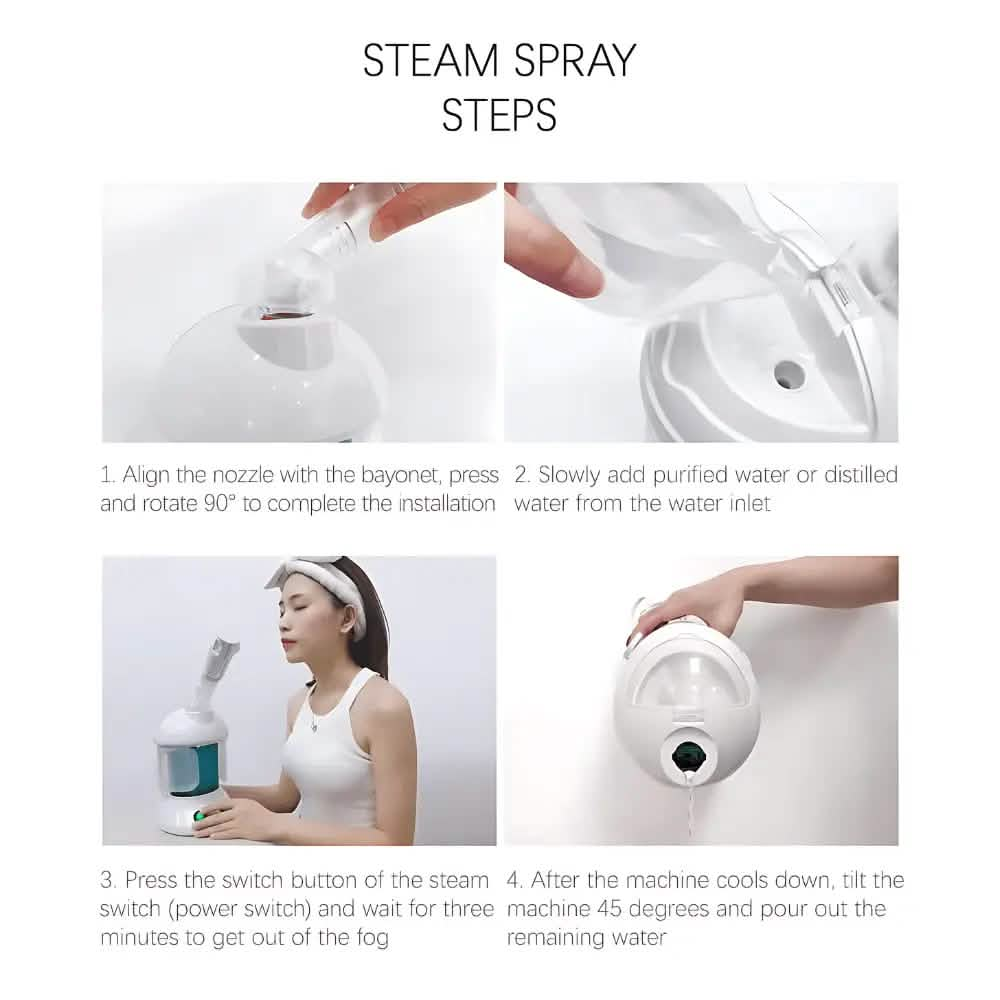 STEAM SPRAY
STEPS

1. Align the nozzle with the bayonet, press and rotate 90° to complete the installation

2. Slowly add purified water or distilled water from the water inlet

3. Press the switch button of the steam switch (power switch) and wait for three minutes to get out of the fog

4. After the machine cools down, tilt the machine 45 degrees and pour out the remaining water