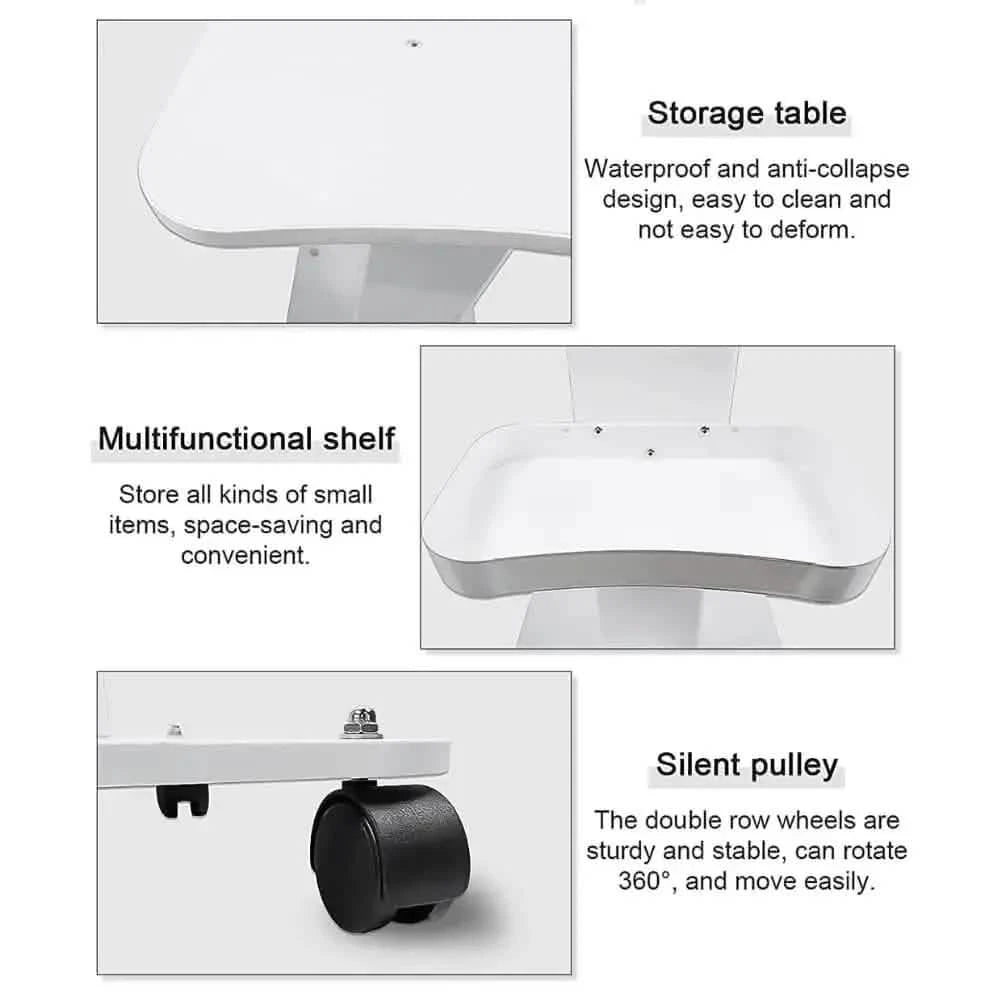 Storage table

Waterproof and anti-collapse design, easy to clean and not easy to deform.

Multifunctional shelf

Store all kinds of small items, space-saving and convenient.

Silent pulley

The double row wheels are sturdy and stable, can rotate 360°, and move easily.