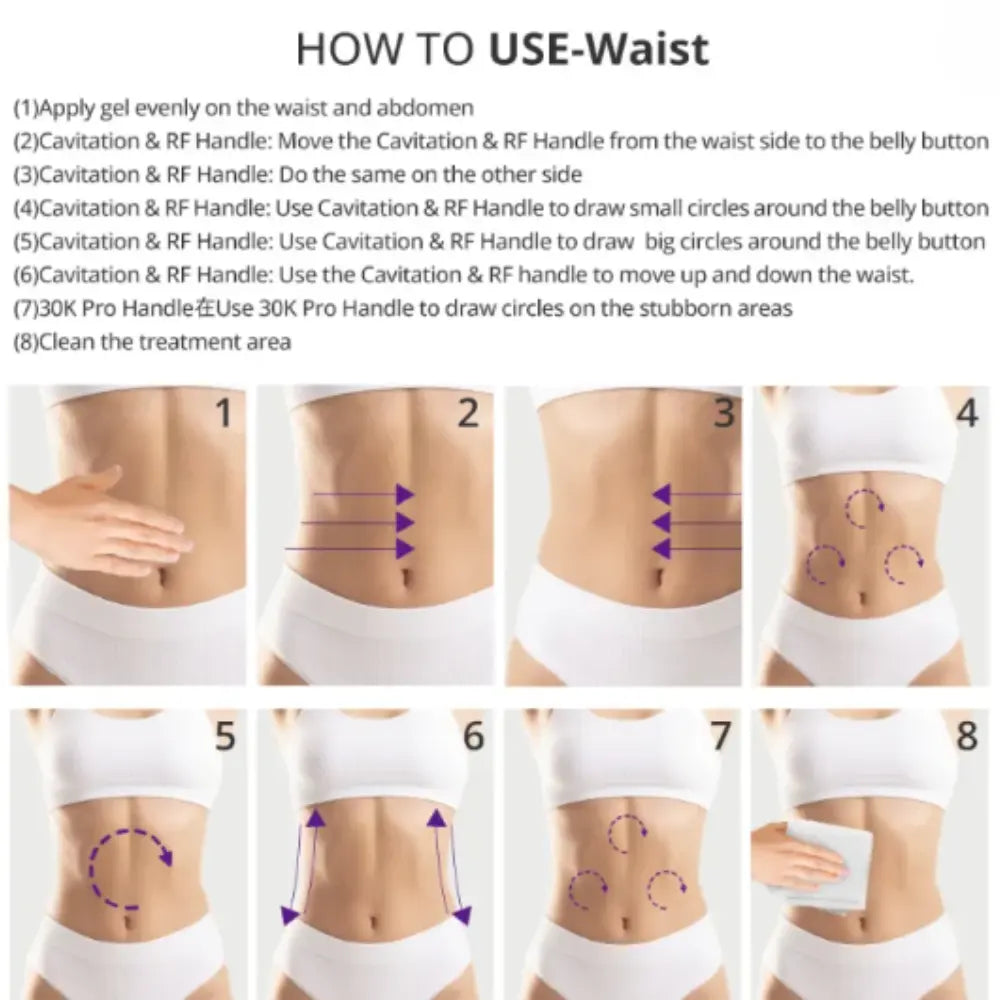 HOW TO USE-Waist

(1)Apply gel evenly on the waist and abdomen
(2)Cavitation & RF Handle: Move the Cavitation & RF Handle from the waist side to the belly button
(3)Cavitation & RF Handle: Do the same on the other side
(4)Cavitation & RF Handle: Use Cavitation & RF Handle to draw small circles around the belly button
(5)Cavitation & RF Handle: Use Cavitation & RF Handle to draw big circles around the belly button
(6)Cavitation & RF Handle: Use the Cavitation & RF handle to move up and down the waist.
(7)30K Pro Handle在Use 30K Pro Handle to draw circles on the stubborn areas
(8)Clean the treatment area

1

2

3

4

5

6

7

8