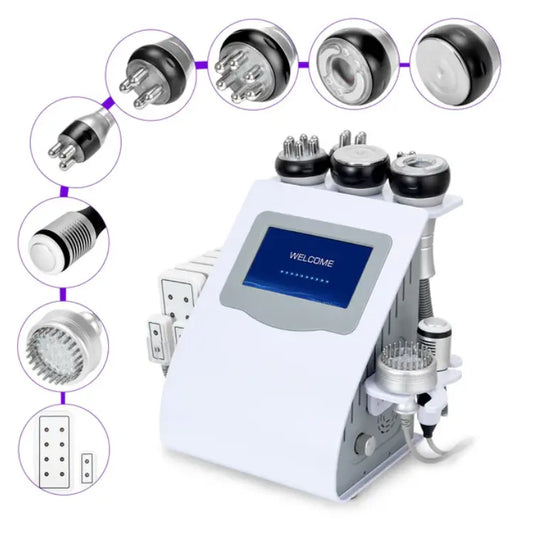 WELCOME