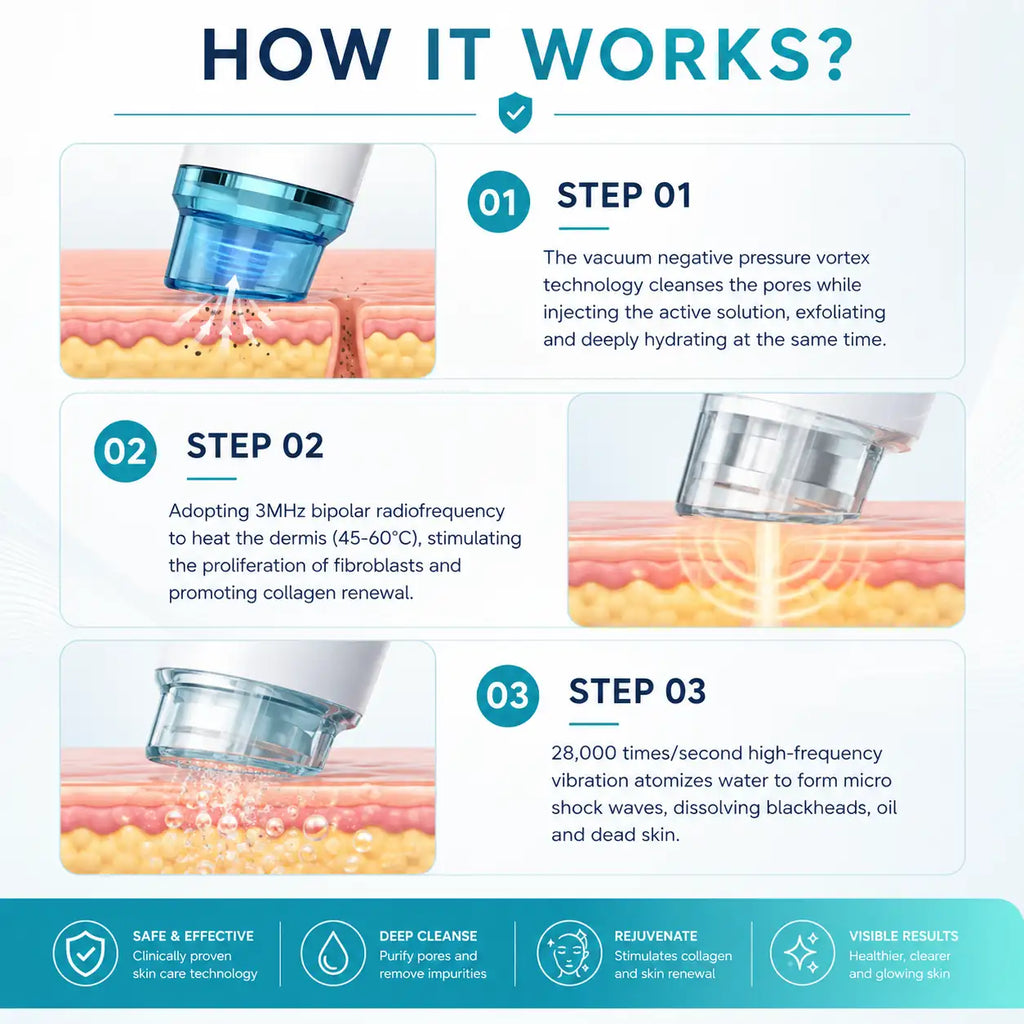 HOW IT WORKS?

01 STEP 01

The vacuum negative pressure vortex technology cleanses the pores while injecting the active solution, exfoliating and deeply hydrating at the same time.

02 STEP 02

Adopting 3MHz bipolar radiofrequency to heat the dermis (45-60°C), stimulating the proliferation of fibroblasts and promoting collagen renewal.

03 STEP 03

28,000 times/second high-frequency vibration atomizes water to form micro shock waves, dissolving blackheads, oil and dead skin.

SAFE & EFFECTIVE
Clinically proven skin care technology

DEEP CLEANSE
Purify pores and remove impurities

REJUVENATE
Stimulates collagen and skin renewal

VISIBLE RESULTS
Healthier, clearer and glowing skin