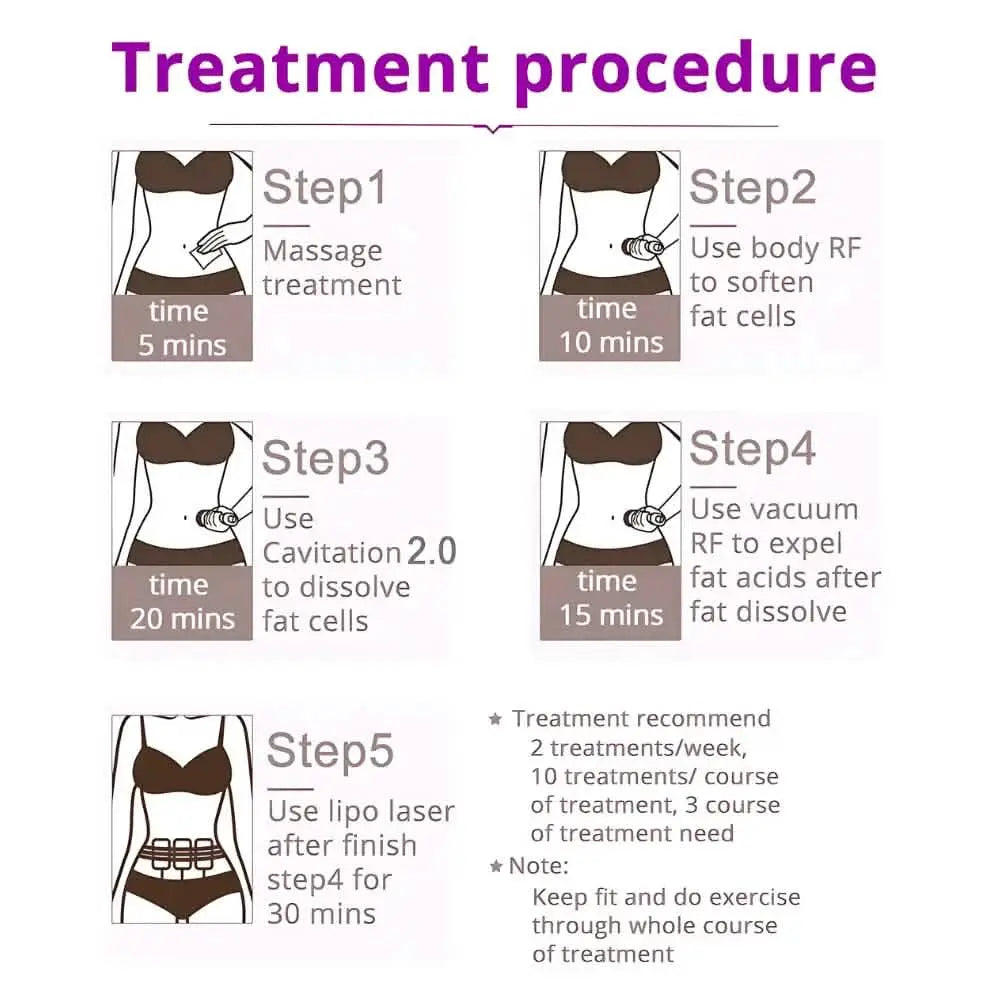 Treatment procedure

time
5 mins

Step1
Massage treatment

time
10 mins

Step2
Use body RF to soften fat cells

time
20 mins

Step3
Use Cavitation 2.0 to dissolve fat cells

time
15 mins

Step4
Use vacuum RF to expel fat acids after fat dissolve

Step5
Use lipo laser after finish step4 for 30 mins

★ Treatment recommend 2 treatments/week, 10 treatments/ course of treatment, 3 course of treatment need

★ Note:
Keep fit and do exercise through whole course of treatment