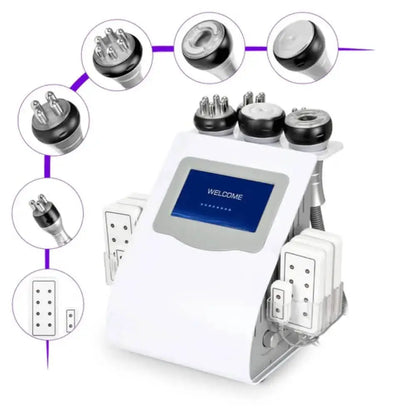 WELCOME