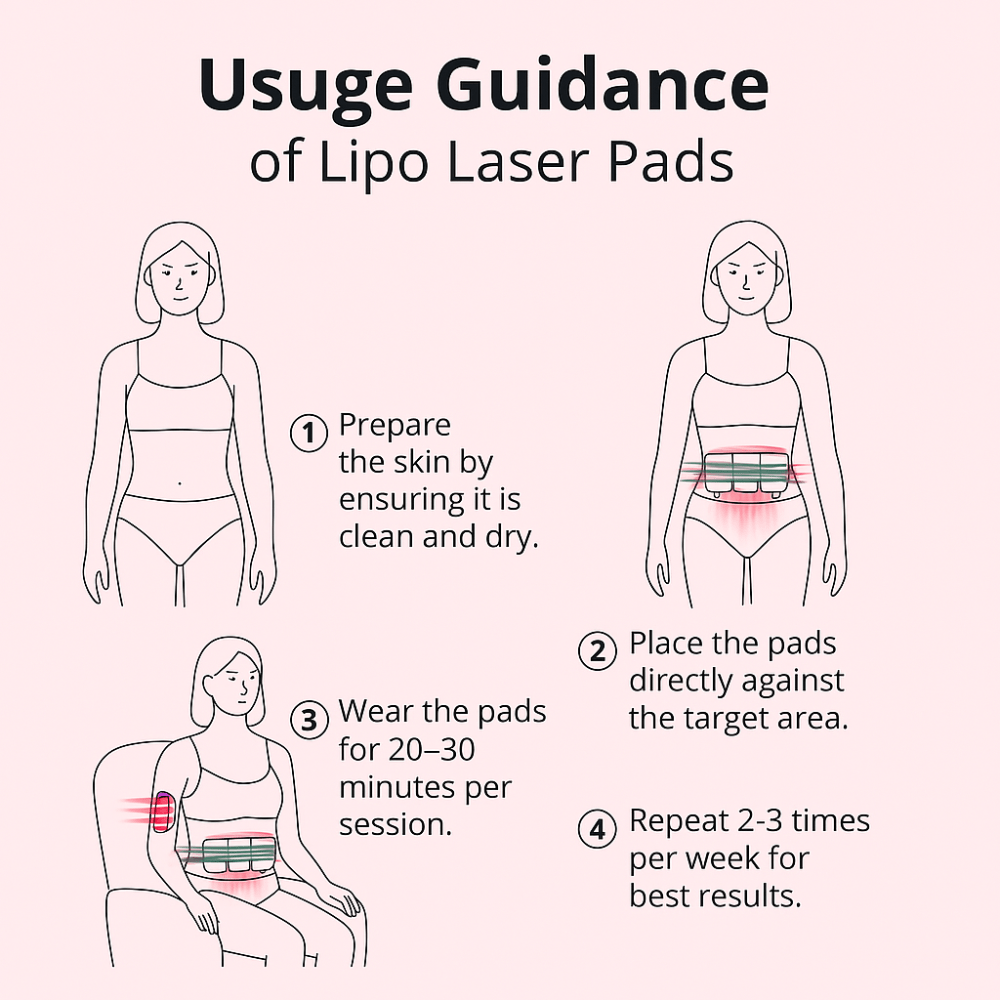 Usuge Guidance
of Lipo Laser Pads

1 Prepare the skin by ensuring it is clean and dry.

2 Place the pads directly against the target area.

3 Wear the pads for 20–30 minutes per session.

4 Repeat 2-3 times per week for best results.