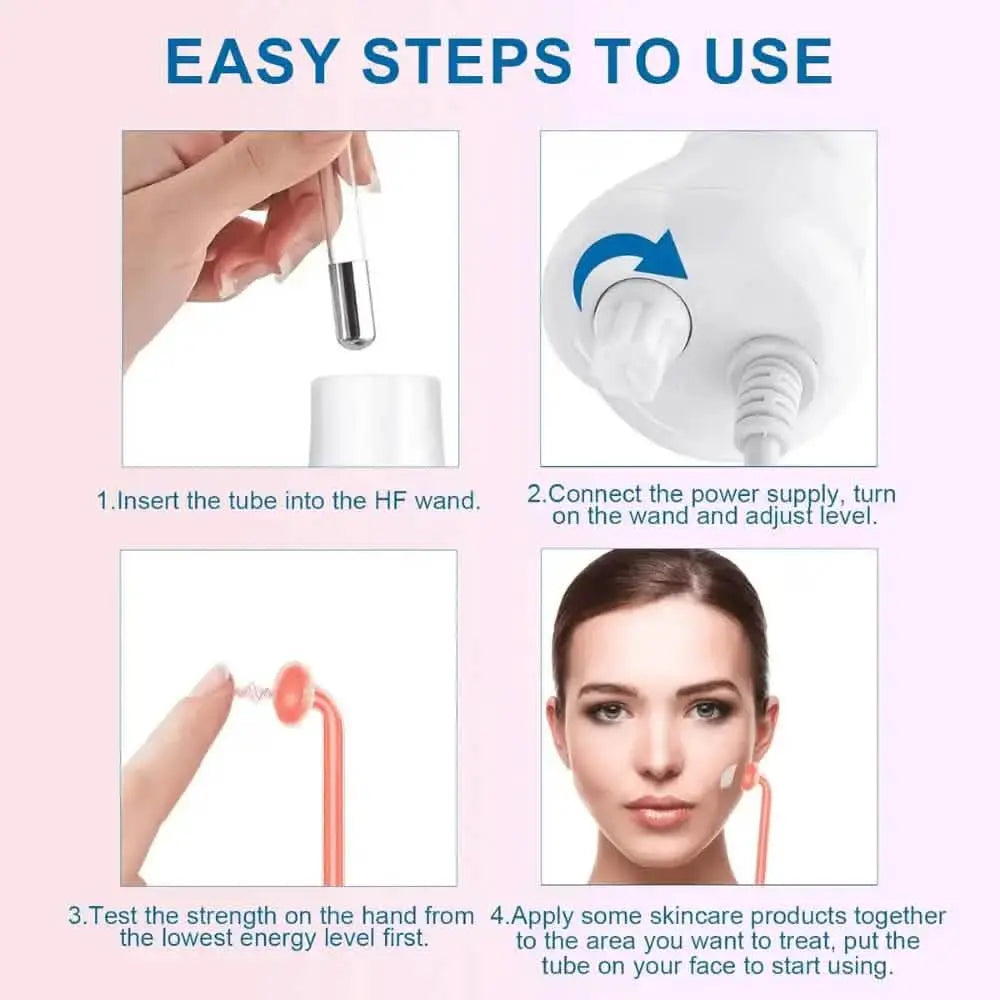 EASY STEPS TO USE

1.Insert the tube into the HF wand.

2.Connect the power supply, turn on the wand and adjust level.

3.Test the strength on the hand from the lowest energy level first.

4.Apply some skincare products together to the area you want to treat, put the tube on your face to start using.