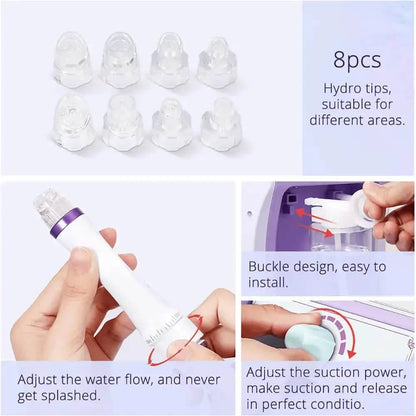 8pcs

Hydro tips, suitable for different areas.

Buckle design, easy to install.

Adjust the water flow, and never get splashed.

Adjust the suction power, make suction and release in perfect conditio.