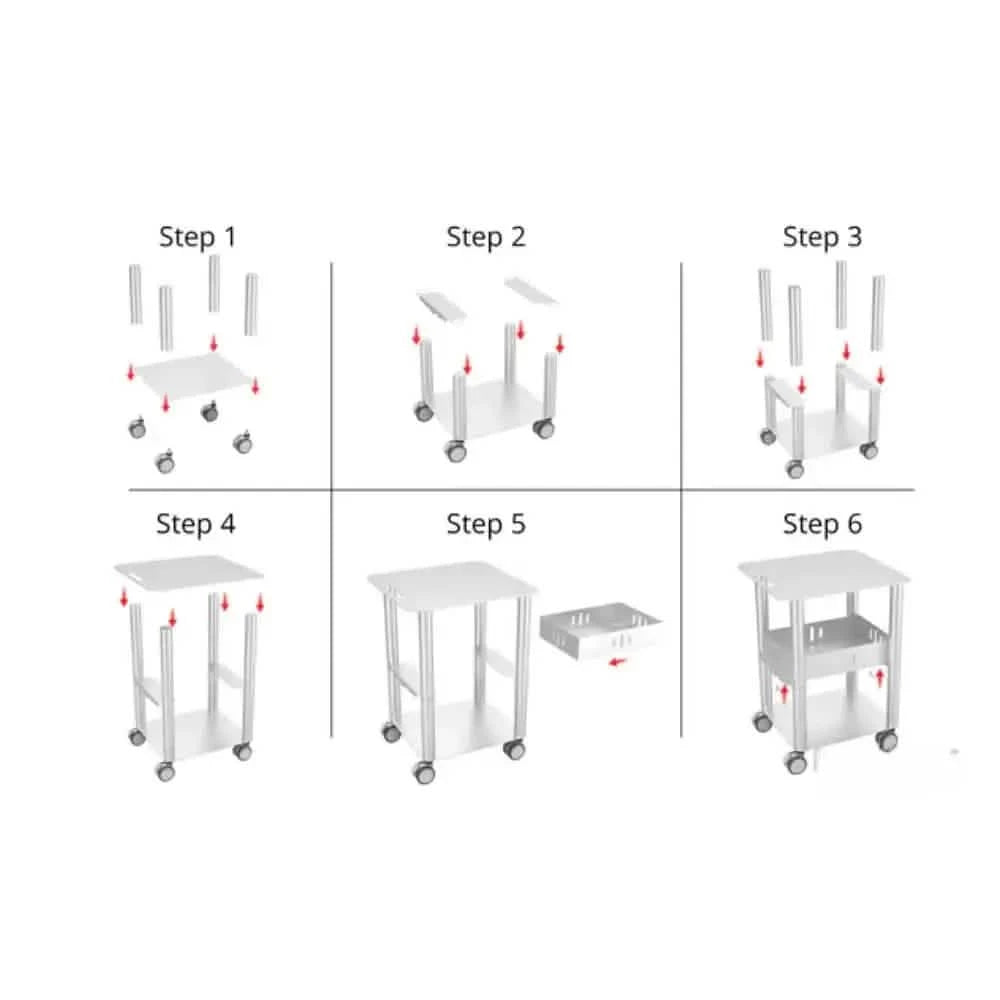 Step 1

Step 2

Step 3

Step 4

Step 5

Step 6