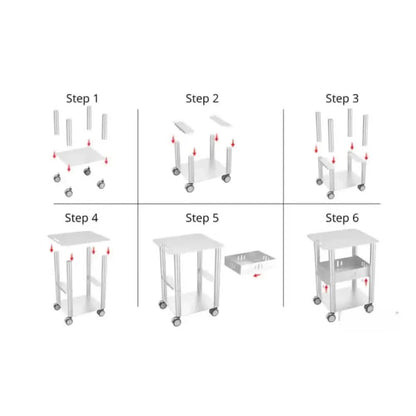 Step 1

Step 2

Step 3

Step 4

Step 5

Step 6