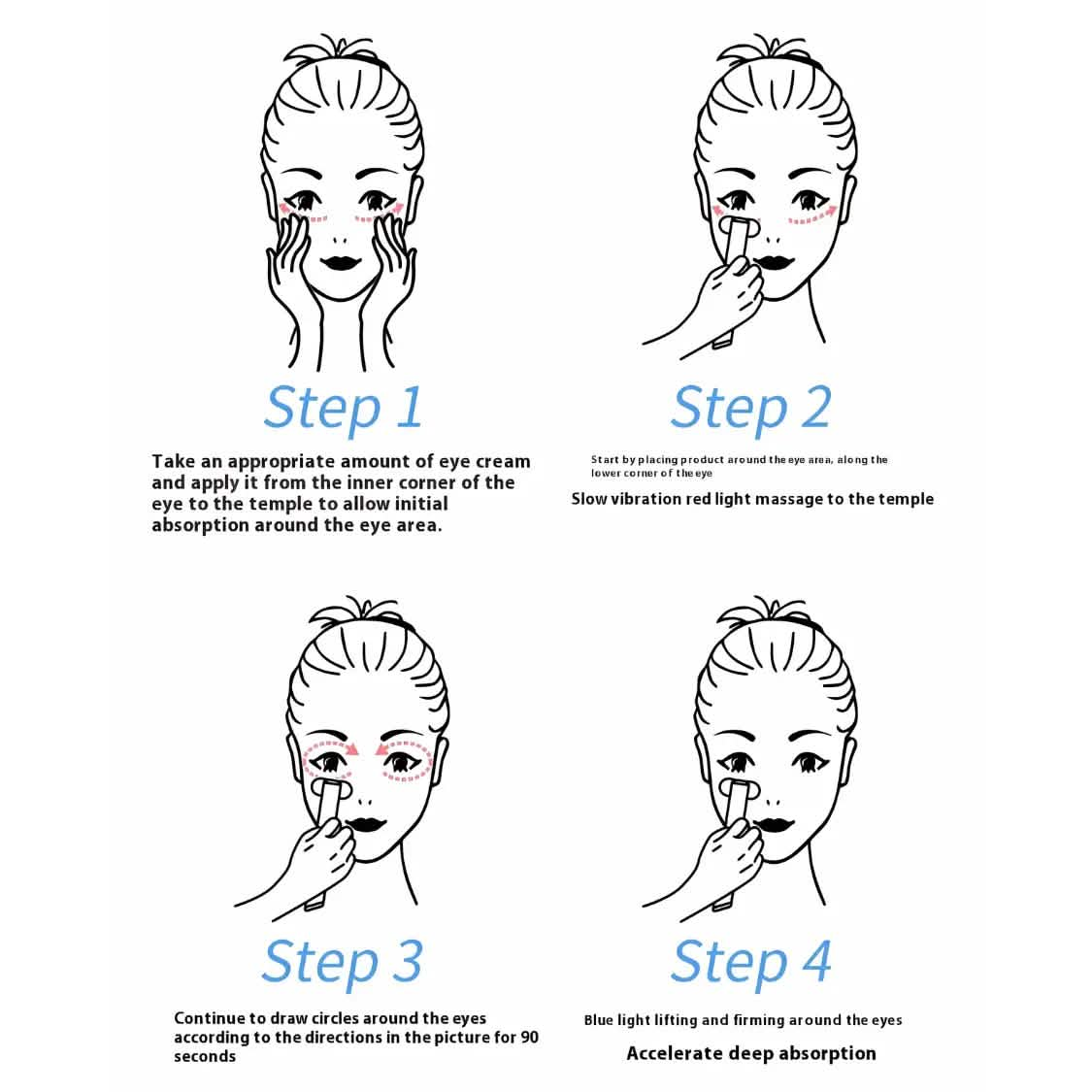 Step 1

Take an appropriate amount of eye cream and apply it from the inner corner of the eye to the temple to allow initial absorption around the eye area.

Step 2

Start by placing product around the eye area, along the lower corner of the eye

Slow vibration red light massage to the temple

Step 3

Continue to draw circles around the eyes according to the directions in the picture for 90 seconds

Step 4

Blue light lifting and firming around the eyes

Accelerate deep absorption