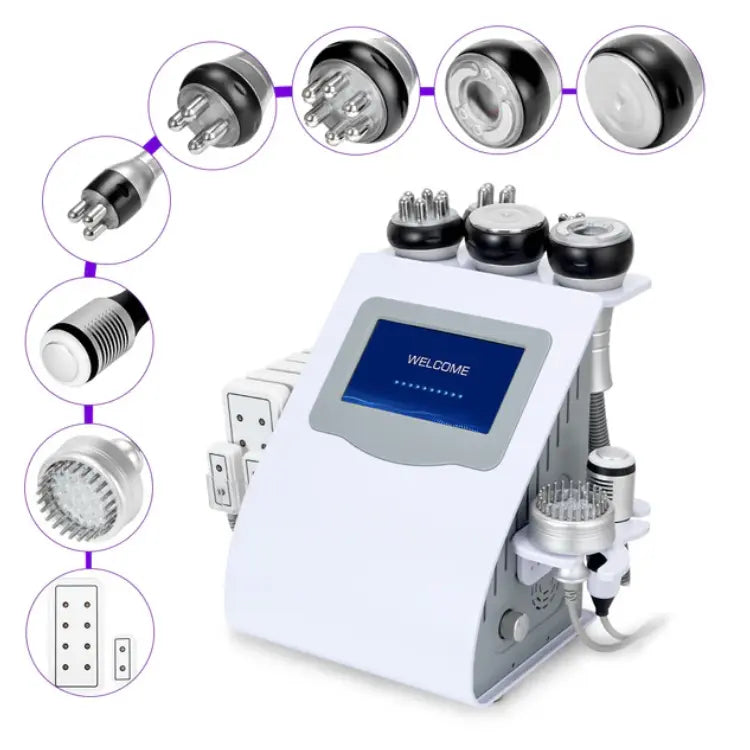 WELCOME