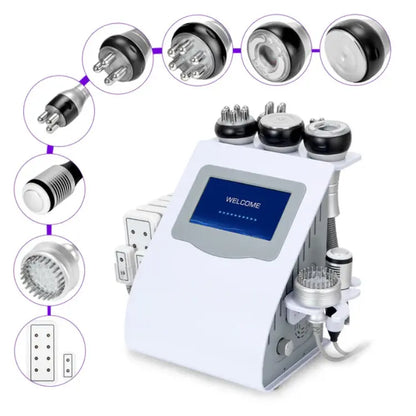 WELCOME