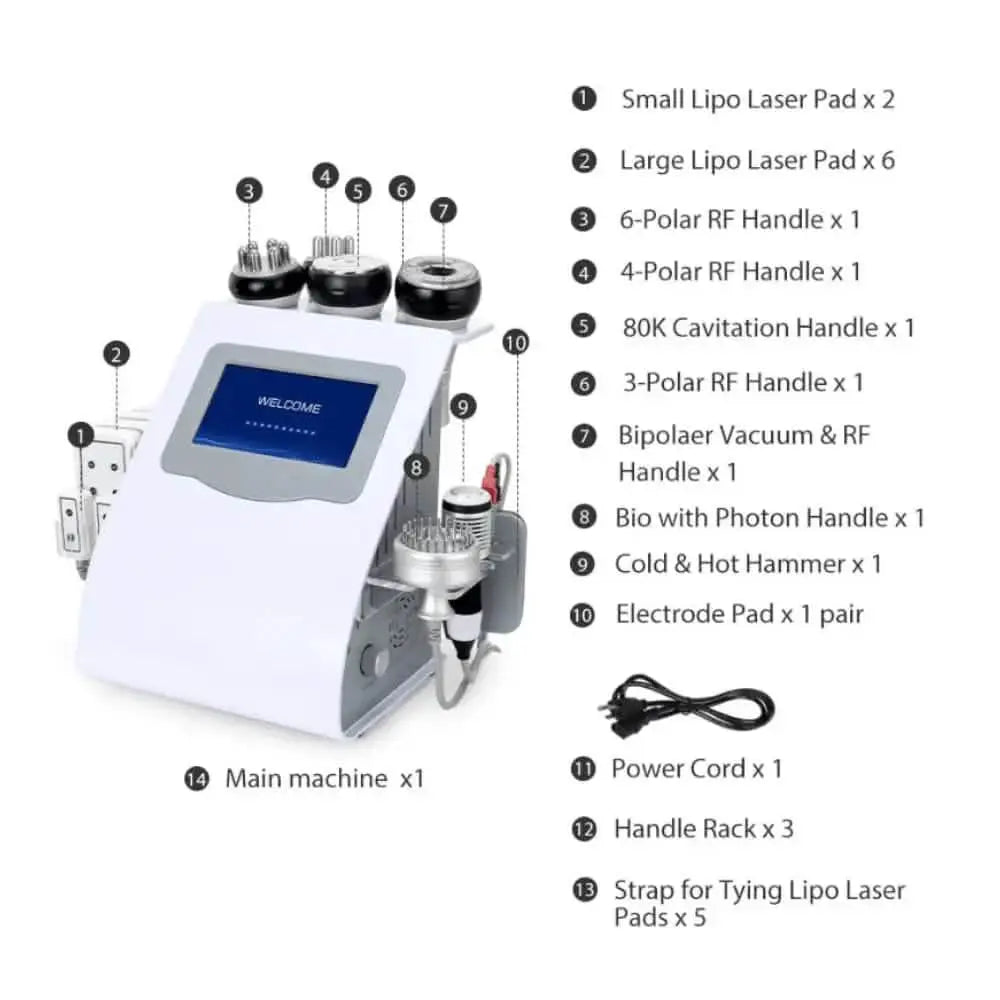 3 4 5 6 7

2

10

WELCOME

9

1

8

14 Main machine x1

1 Small Lipo Laser Pad x 2

2 Large Lipo Laser Pad x 6

3 6-Polar RF Handle x 1

4 4-Polar RF Handle x 1

5 80K Cavitation Handle x 1

6 3-Polar RF Handle x 1

7 Bipolaer Vacuum & RF Handle x 1

8 Bio with Photon Handle x 1

9 Cold & Hot Hammer x 1

10 Electrode Pad x 1 pair

11 Power Cord x 1

12 Handle Rack x 3

13 Strap for Tying Lipo Laser Pads x 5